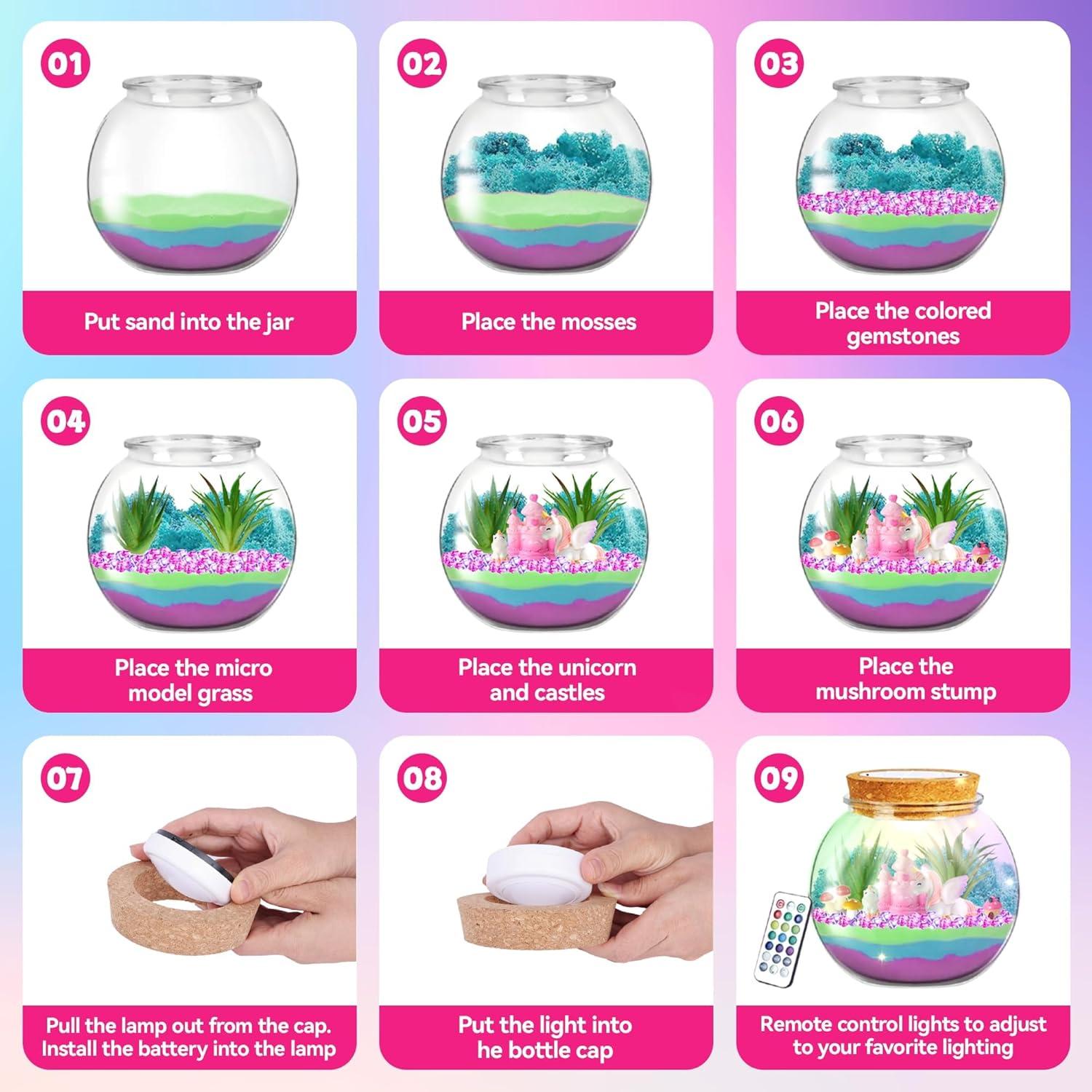 01

Put sand into the jar

02

Place the mosses

03

Place the colored gemstones

04

Place the micro model grass

05

Place the unicorn and castles

06

Place the mushroom stump

07

Pull the lamp out from the cap. Install the battery into the lamp

08

Put the light into he bottle cap

09

Remote control lights to adjust to your favorite lighting